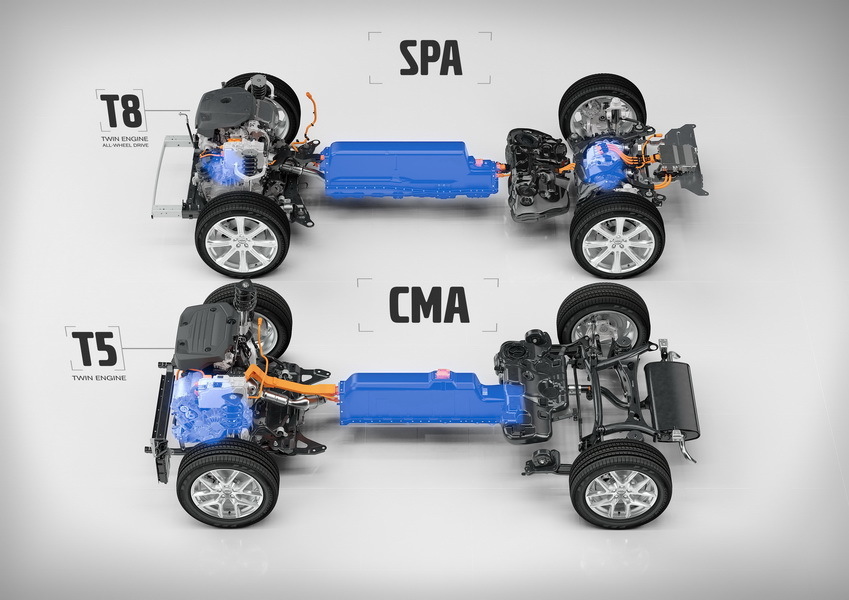 SPA

T8
TWIN ENGINE
ALL-WHEEL DRIVE

CMA

T5
TWIN ENGINE