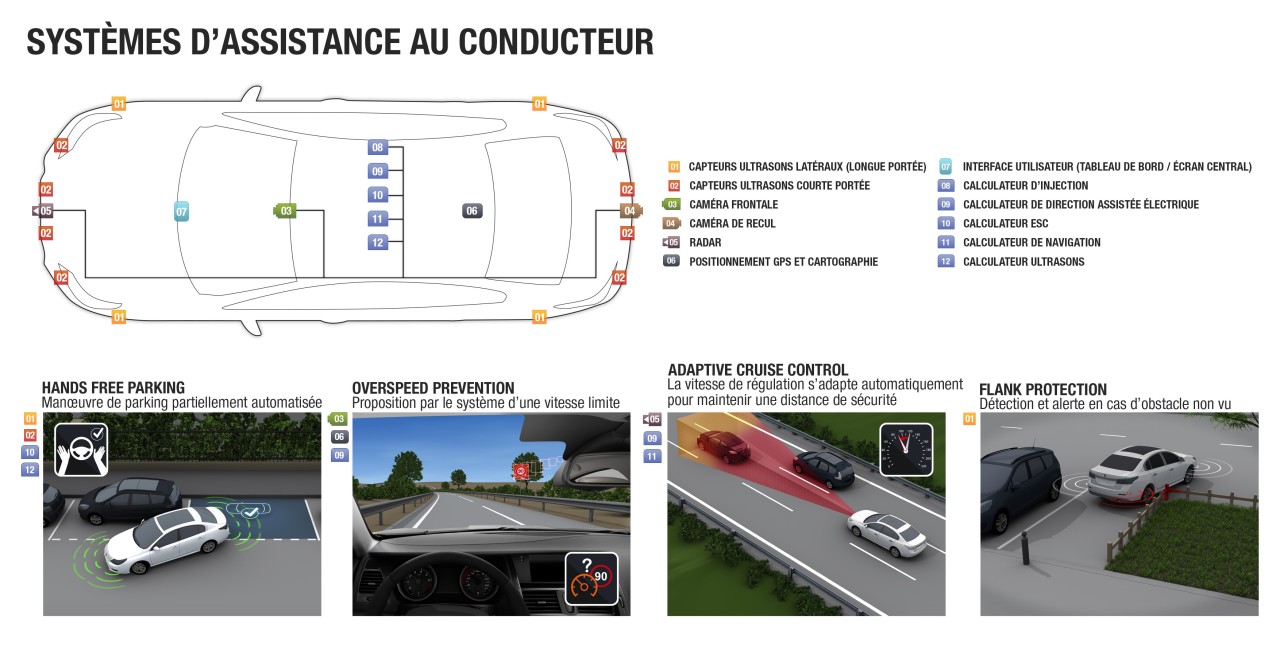 SYSTÈMES D'ASSISTANCE AU CONDUCTEUR

01 01
02 02
02 02
05 07 03 08 09 10 11 12 06 04
02 02
02 02
01 01

01 CAPTEURS ULTRASONS LATÉRAUX (LONGUE PORTÉE)
02 CAPTEURS ULTRASONS COURTE PORTÉE
03 CAMÉRA FRONTALE
04 CAMÉRA DE RECUL
05 RADAR
06 POSITIONNEMENT GPS ET CARTOGRAPHIE
07 INTERFACE UTILISATEUR (TABLEAU DE BORD / ÉCRAN CENTRAL)
08 CALCULATEUR D'INJECTION
09 CALCULATEUR DE DIRECTION ASSISTÉE ÉLECTRIQUE
10 CALCULATEUR ESC
11 CALCULATEUR DE NAVIGATION
12 CALCULATEUR ULTRASONS

HANDS FREE PARKING
Manœuvre de parking partiellement automatisée
01 02 10 12

OVERSPEED PREVENTION
Proposition par le système d'une vitesse limite
03 06 09
?
90

ADAPTIVE CRUISE CONTROL
La vitesse de régulation s'adapte automatiquement pour maintenir une distance de sécurité
05 09 11

FLANK PROTECTION
Détection et alerte en cas d'obstacle non vu
01