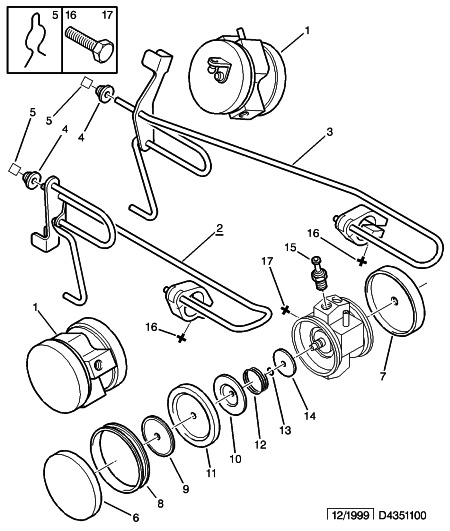 5
16 17
1
5
4
5
4
3
2
16
15
17
16
1
7
14
13
12
10
11
9
8
6
12/1999 D4351100