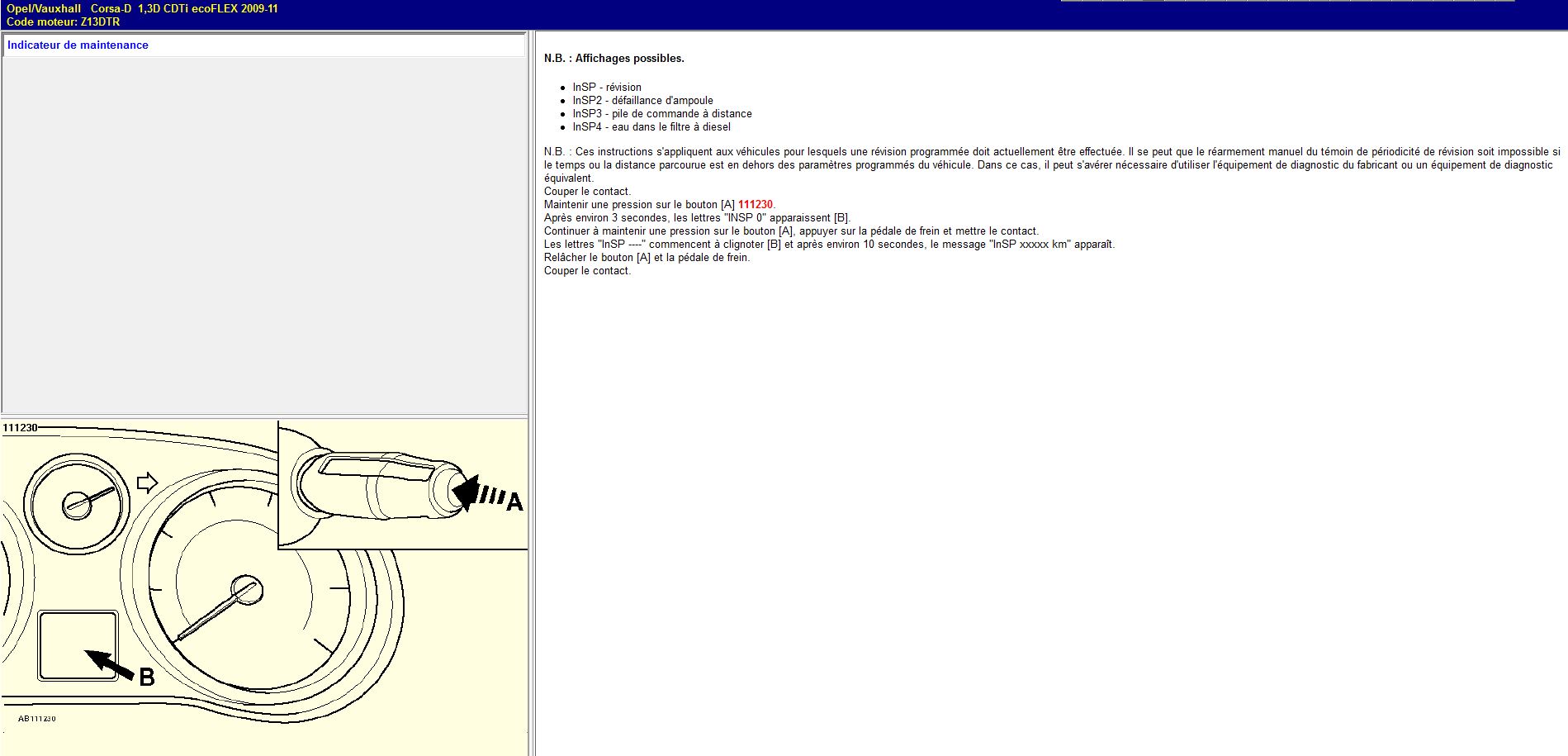 Opel/Vauxhall Corsa-D 1,3D CDTi ecoFLEX 2009-11
Code moteur: Z13DTR

Indicateur de maintenance

111230

A

B

AB111230

N.B. : Affichages possibles.

- InSP - révision
- InSP2 - défaillance d'ampoule
- InSP3 - pile de commande à distance
- InSP4 - eau dans le filtre à diesel

N.B. : Ces instructions s'appliquent aux véhicules pour lesquels une révision programmée doit actuellement être effectuée. Il se peut que le réarmement manuel du témoin de périodicité de révision soit impossible si le temps ou la distance parcourue est en dehors des paramètres programmés du véhicule. Dans ce cas, il peut s'avérer nécessaire d'utiliser l'équipement de diagnostic du fabricant ou un équipement de diagnostic équivalent.
Couper le contact.
Maintenir une pression sur le bouton [A] 111230.
Après environ 3 secondes, les lettres "INSP 0" apparaissent [B].
Continuer à maintenir une pression sur le bouton [A], appuyer sur la pédale de frein et mettre le contact.
Les lettres "InSP ----" commencent à clignoter [B] et après environ 10 secondes, le message "InSP xxxxx km" apparaît.
Relâcher le bouton [A] et la pédale de frein.
Couper le contact.