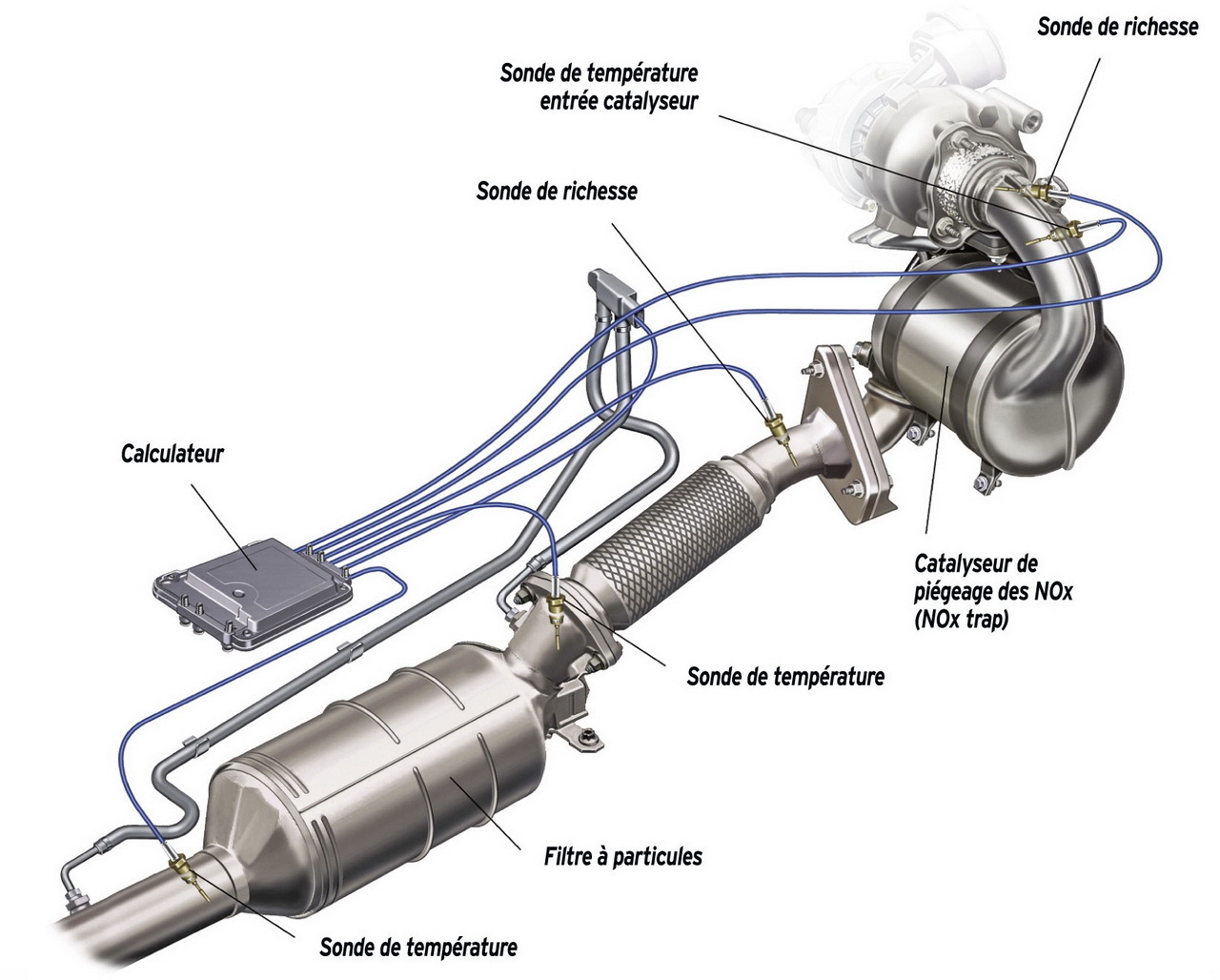 Sonde de richesse

Sonde de température
entrée catalyseur

Sonde de richesse

Calculateur

Catalyseur de
piégeage des NOx
(NOx trap)

Sonde de température

Filtre à particules

Sonde de température