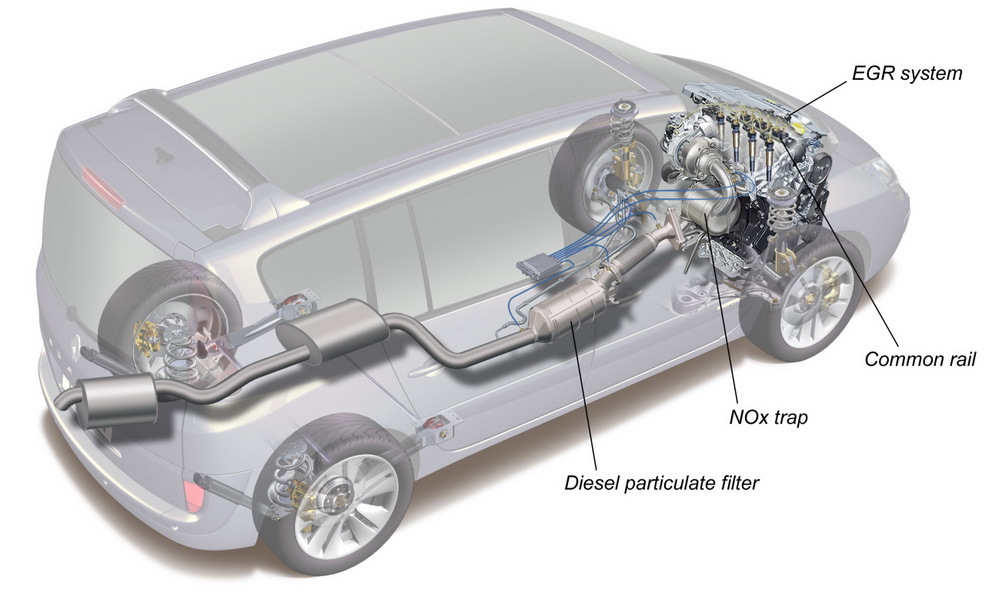 EGR system

Common rail

NOx trap

Diesel particulate filter