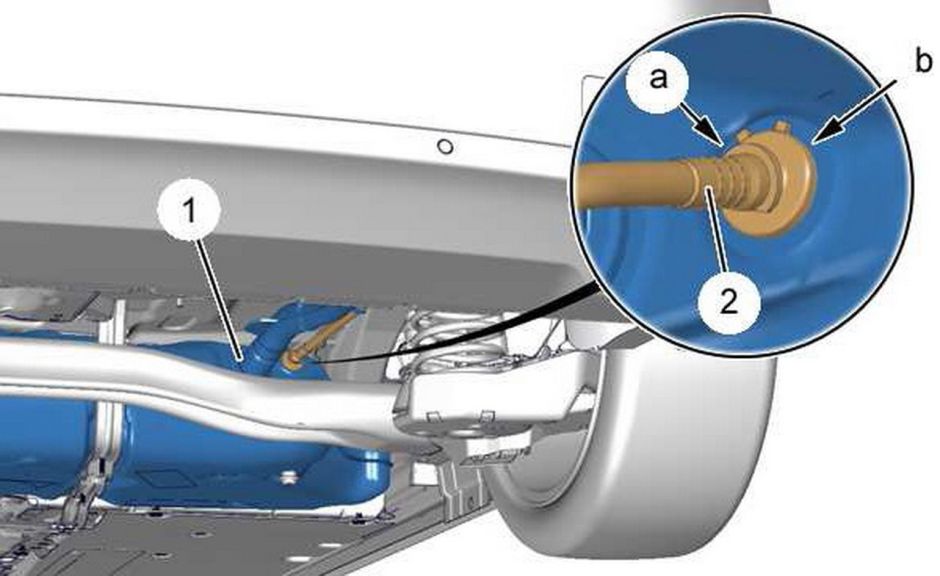 a
b
1
2