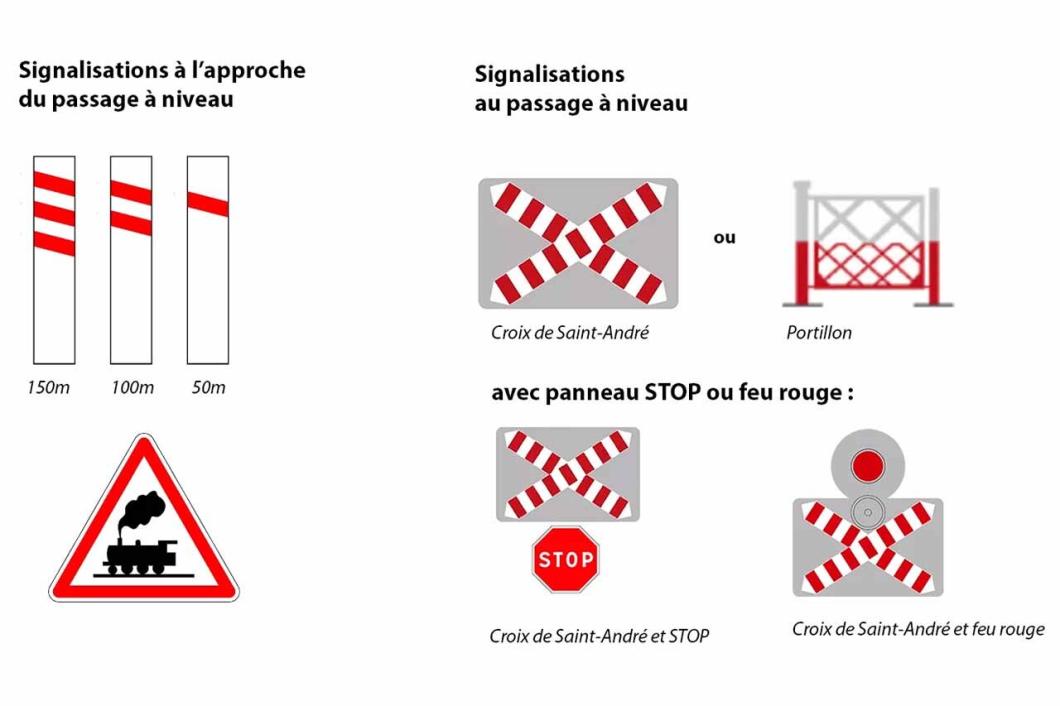 Signalisations à l'approche du passage à niveau

150m 100m 50m

Signalisations au passage à niveau

ou

Croix de Saint-André

Portillon

avec panneau STOP ou feu rouge :

STOP

Croix de Saint-André et STOP

Croix de Saint-André et feu rouge