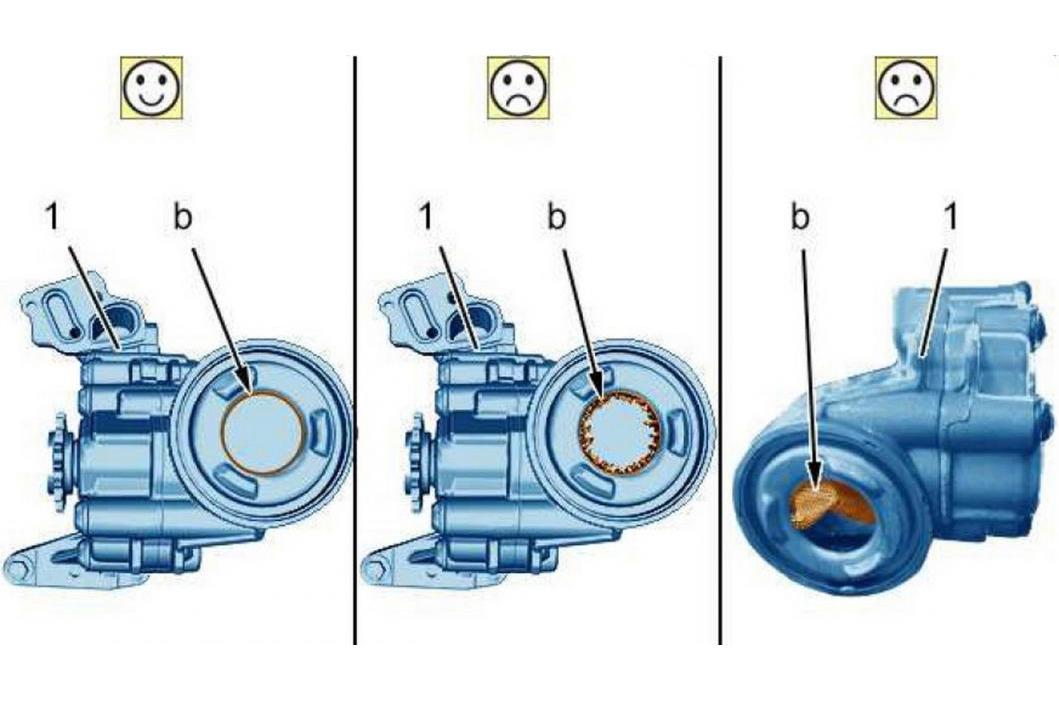 1 b

1 b

b 1